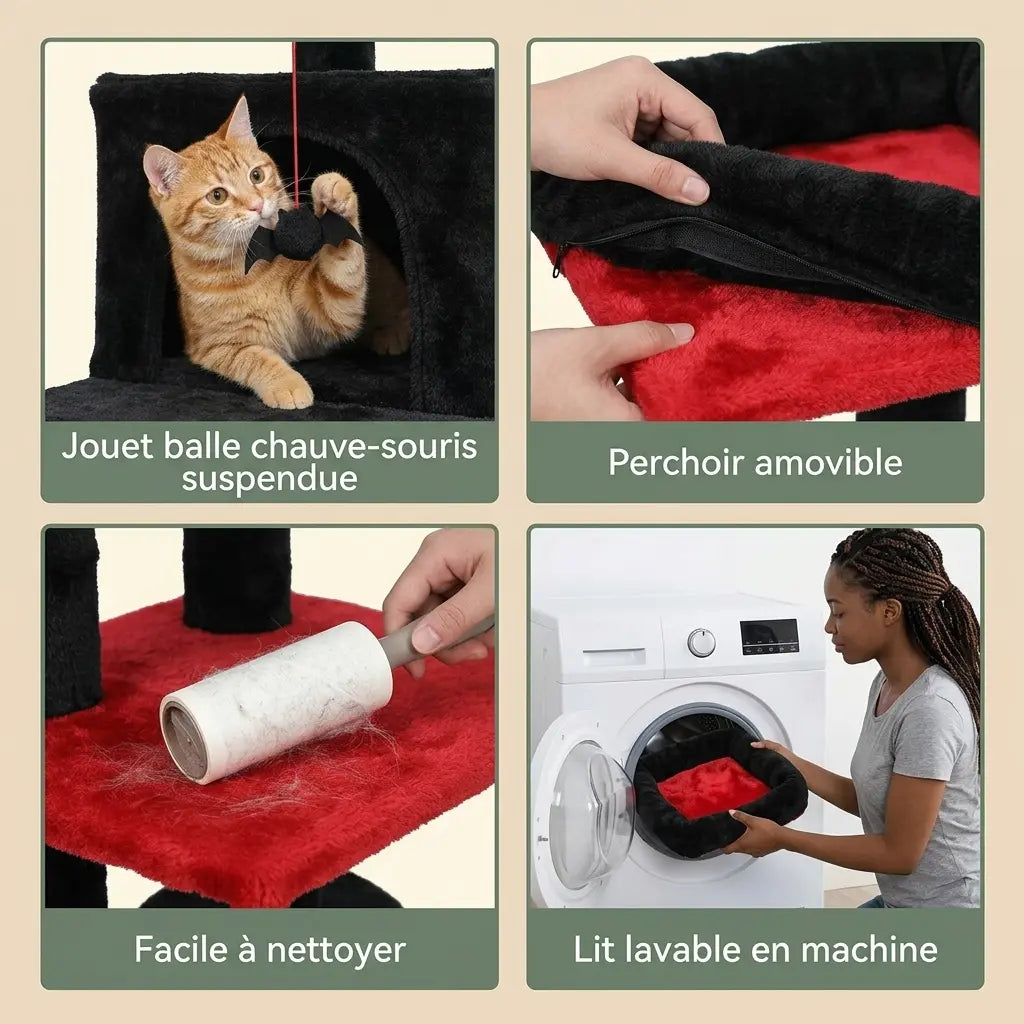 Jouet balle chauve-souris suspendue

Perchoir amovible

Facile à nettoyer

Lit lavable en machine