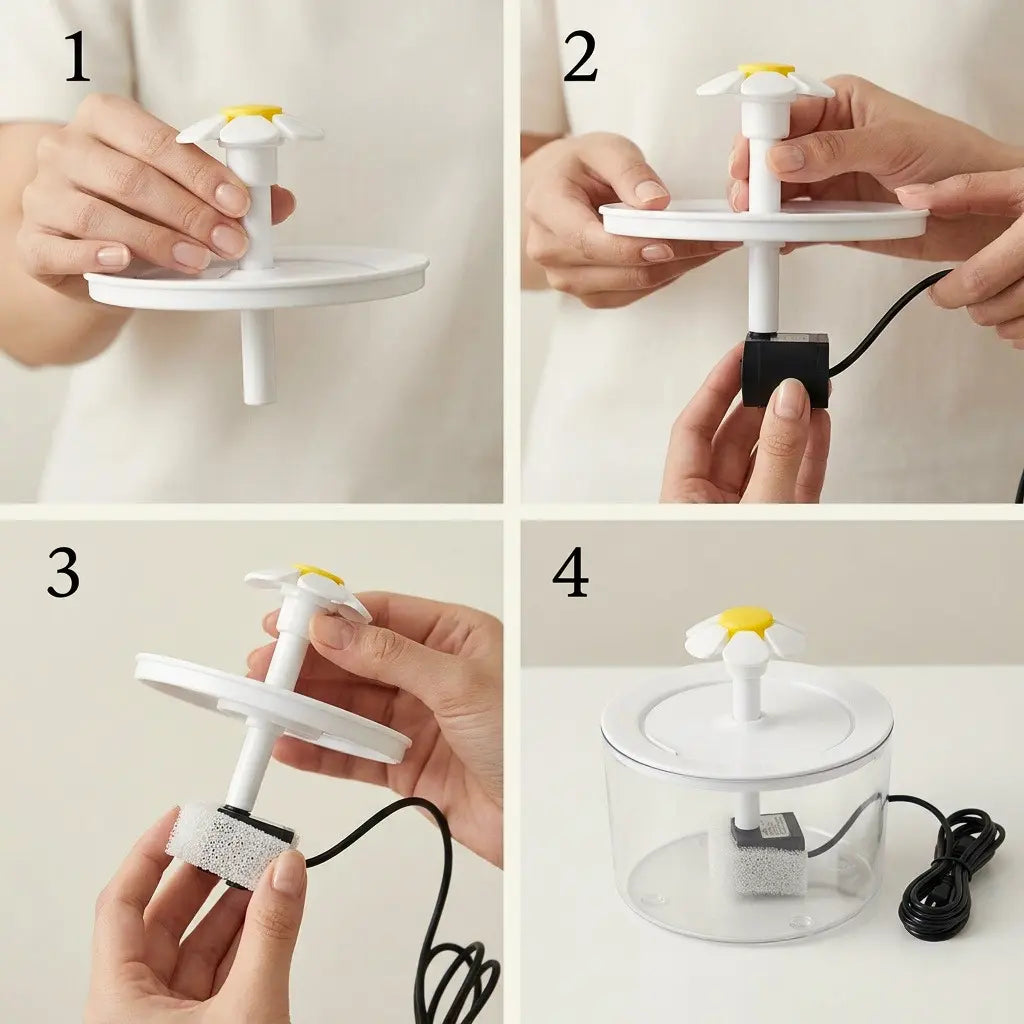 1

2

3

4