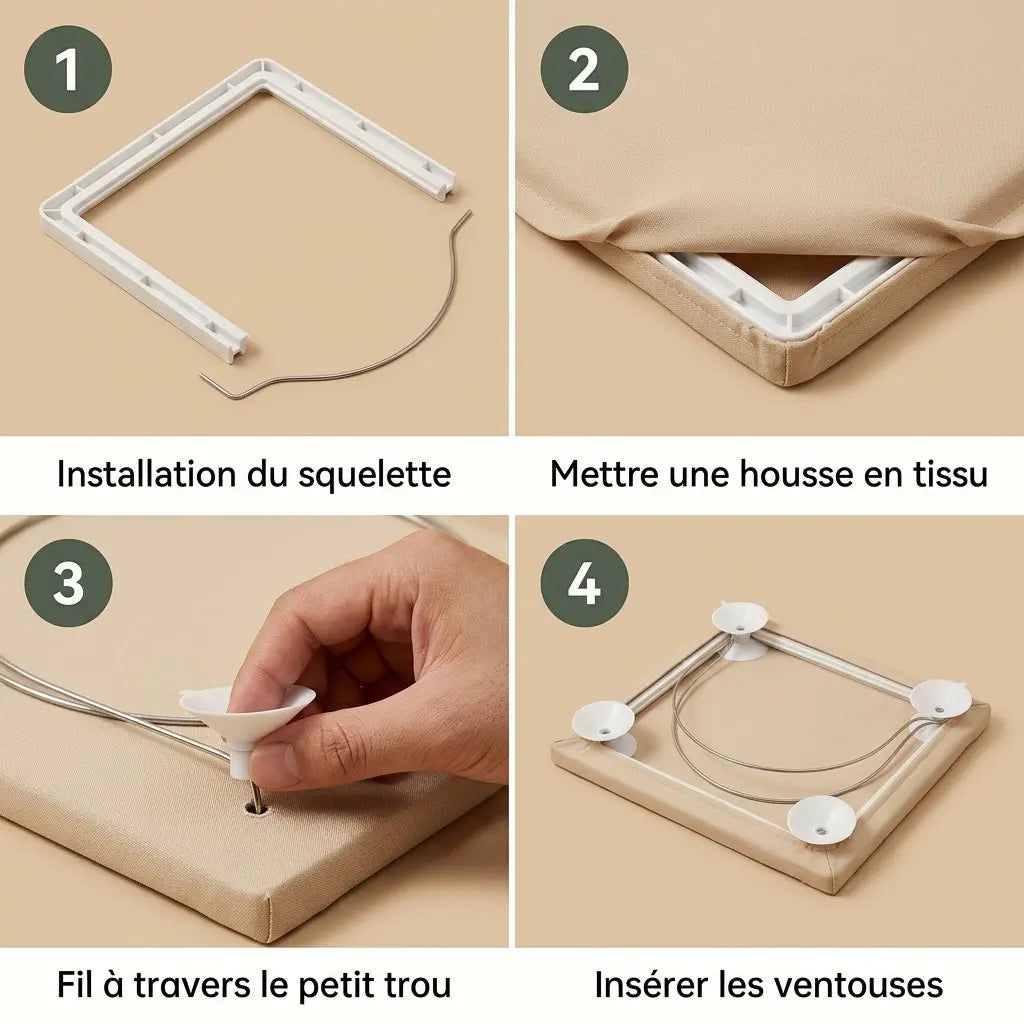 1

Installation du squelette

2

Mettre une housse en tissu

3

Fil à travers le petit trou

4

Insérer les ventouses