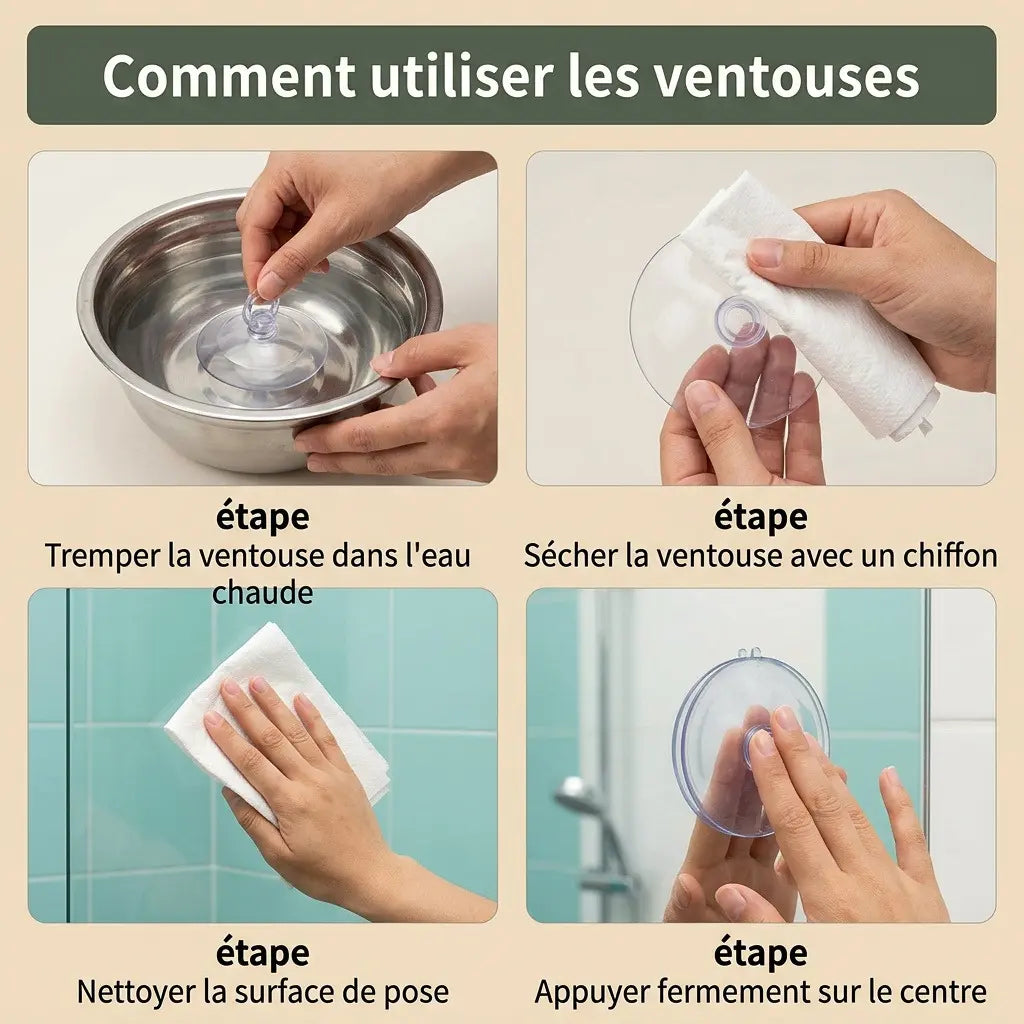 Comment utiliser les ventouses

étape
Tremper la ventouse dans l'eau chaude

étape
Sécher la ventouse avec un chiffon

étape
Nettoyer la surface de pose

étape
Appuyer fermement sur le centre